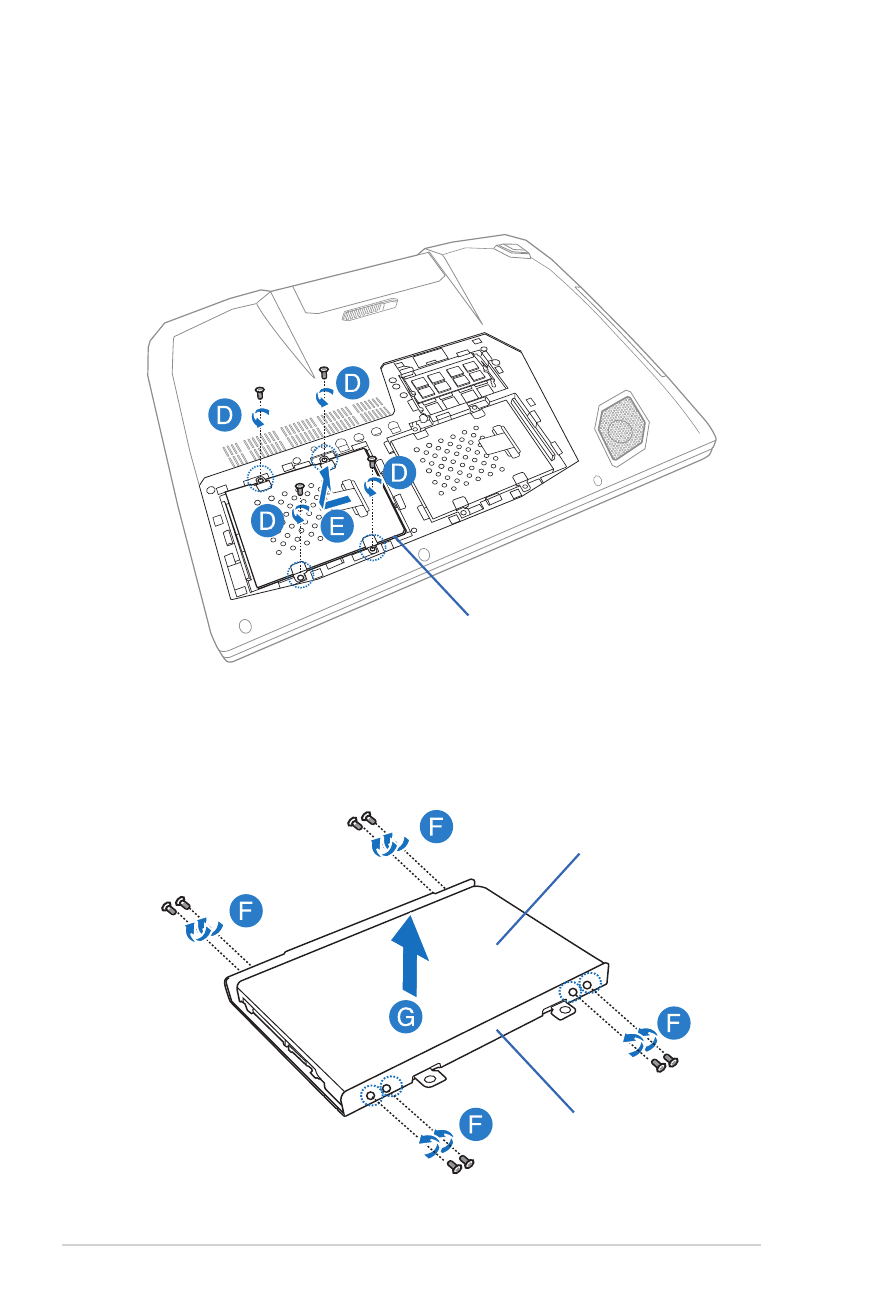 D
D
D
D
E
F
F
G
F
F